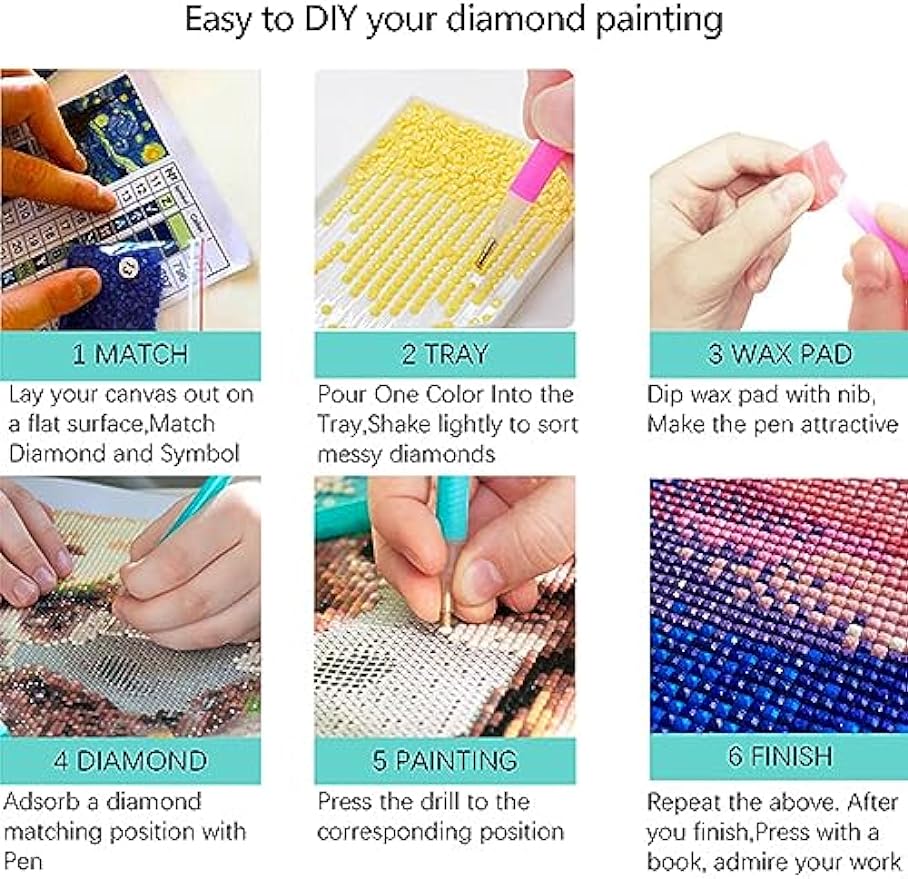 Easy to DIY your diamond painting

1 MATCH

Lay your canvas out on a flat surface,Match Diamond and Symbol

2 TRAY

Pour One Color Into the Tray,Shake lightly to sort messy diamonds

3 WAX PAD

Dip wax pad with nib, Make the pen attractive

4 DIAMOND

Adsorb a diamond matching position with Pen

5 PAINTING

Press the drill to the corresponding position

6 FINISH

Repeat the above. After you finish,Press with a book, admire your work